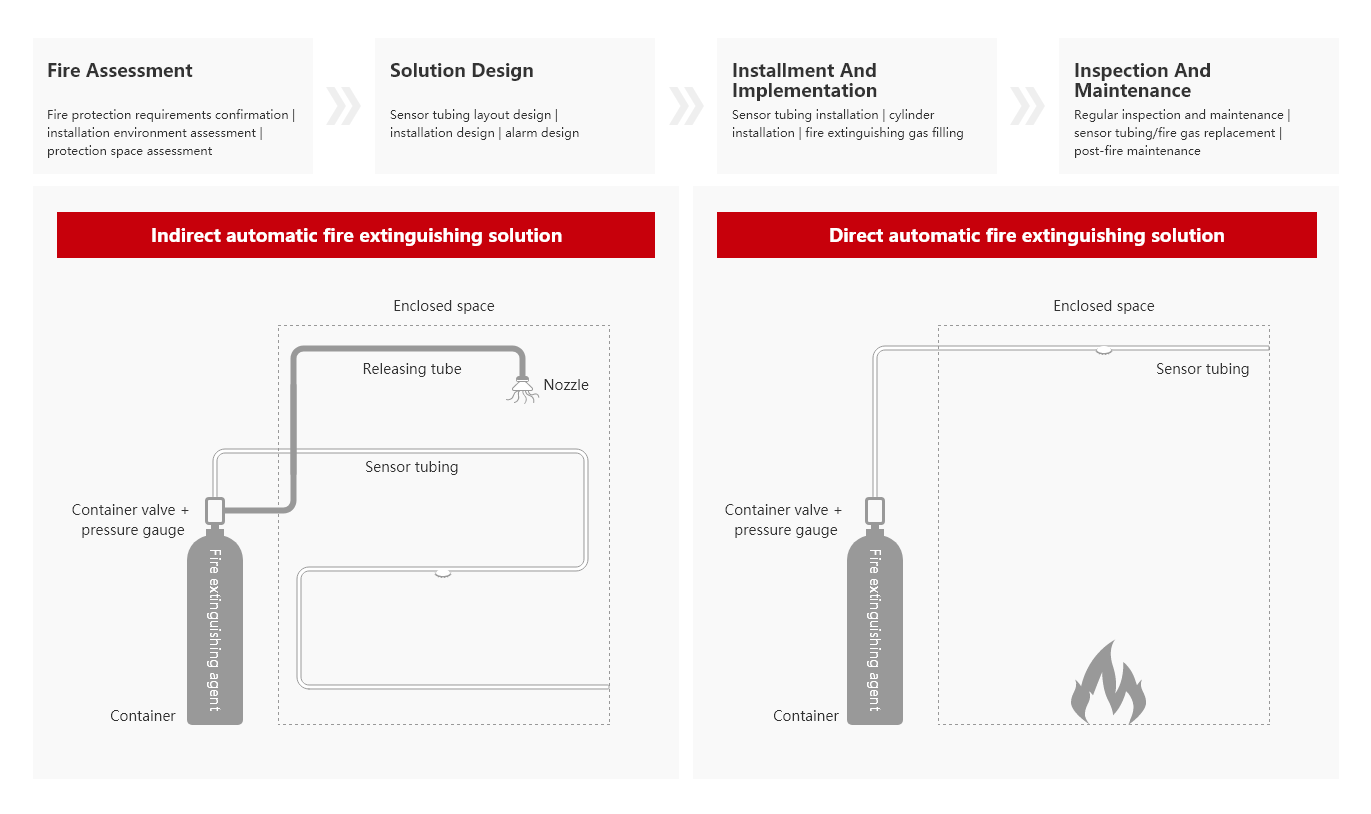 Fire Assessment

Fire protection requirements confirmation | installation environment assessment | protection space assessment

Solution Design

Sensor tubing layout design | installation design | alarm design

Installment And Implementation

Sensor tubing installation | cylinder installation | fire extinguishing gas filling

Inspection And Maintenance

Regular inspection and maintenance | sensor tubing/fire gas replacement | post-fire maintenance

Indirect automatic fire extinguishing solution

Enclosed space

Releasing tube

Nozzle

Sensor tubing

Container valve + pressure gauge

Fire extinguishing agent

Container

Direct automatic fire extinguishing solution

Enclosed space

Sensor tubing

Container valve + pressure gauge

Fire extinguishing agent

Container